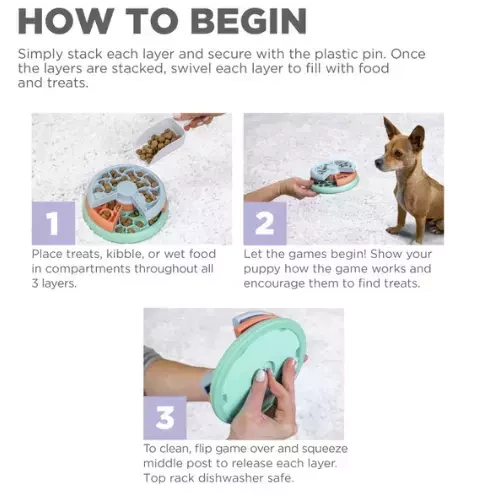 HOW TO BEGIN

Simply stack each layer and secure with the plastic pin. Once the layers are stacked, swivel each layer to fill with food and treats.

1

Place treats, kibble, or wet food in compartments throughout all 3 layers.

2

Let the games begin! Show your puppy how the game works and encourage them to find treats.

3

To clean, flip game over and squeeze middle post to release each layer. Top rack dishwasher safe.